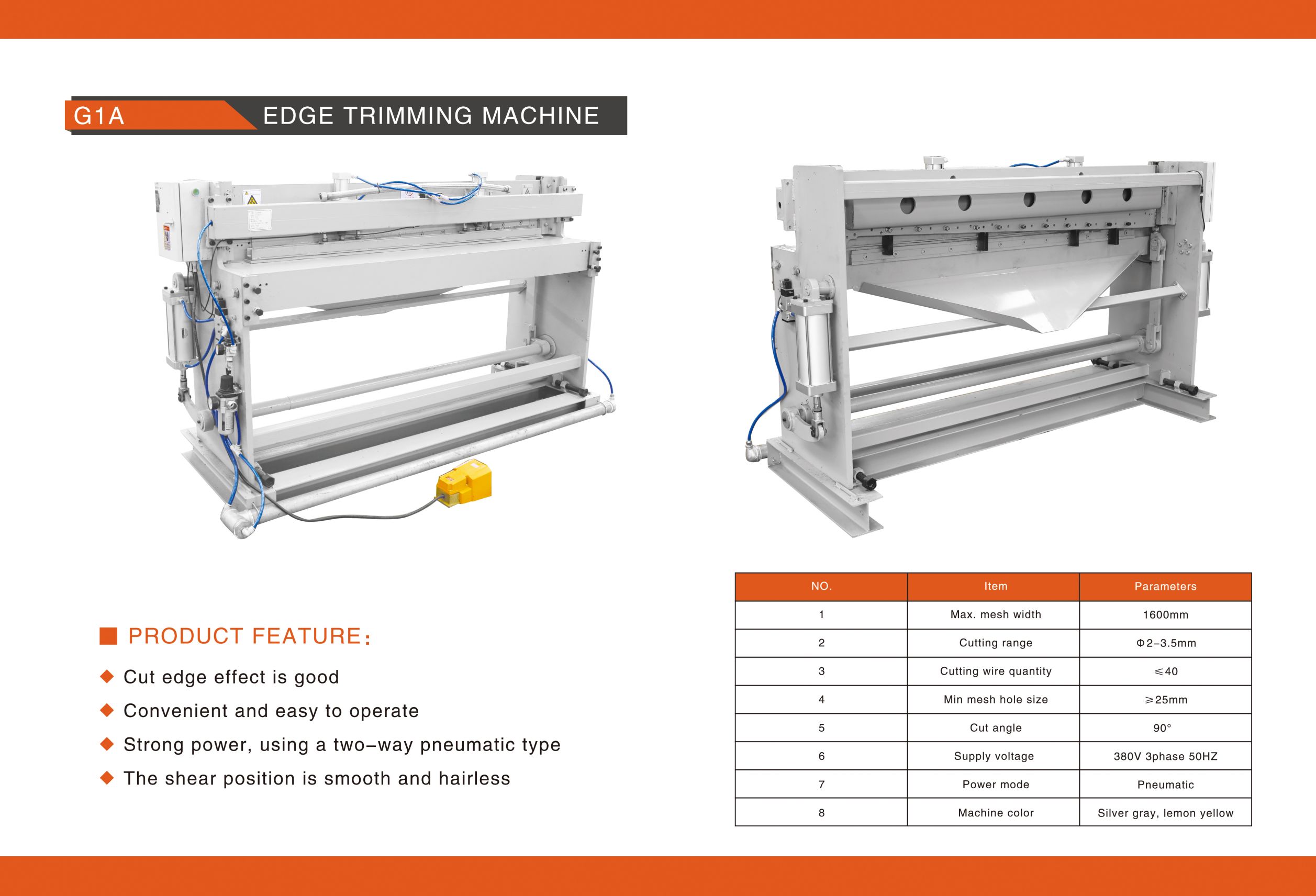 G1A EDGE TRIMMING MACHINE

■ PRODUCT FEATURE:

◆ Cut edge effect is good

◆ Convenient and easy to operate

◆ Strong power, using a two-way pneumatic type

◆ The shear position is smooth and hairless

| NO. | Item | Parameters |
|---|---|---|
| 1 | Max. mesh width | 1600mm |
| 2 | Cutting range | Φ2-3.5mm |
| 3 | Cutting wire quantity | ≤40 |
| 4 | Min mesh hole size | ≥25mm |
| 5 | Cut angle | 90° |
| 6 | Supply voltage | 380V 3phase 50HZ |
| 7 | Power mode | Pneumatic |
| 8 | Machine color | Silver gray, lemon yellow |